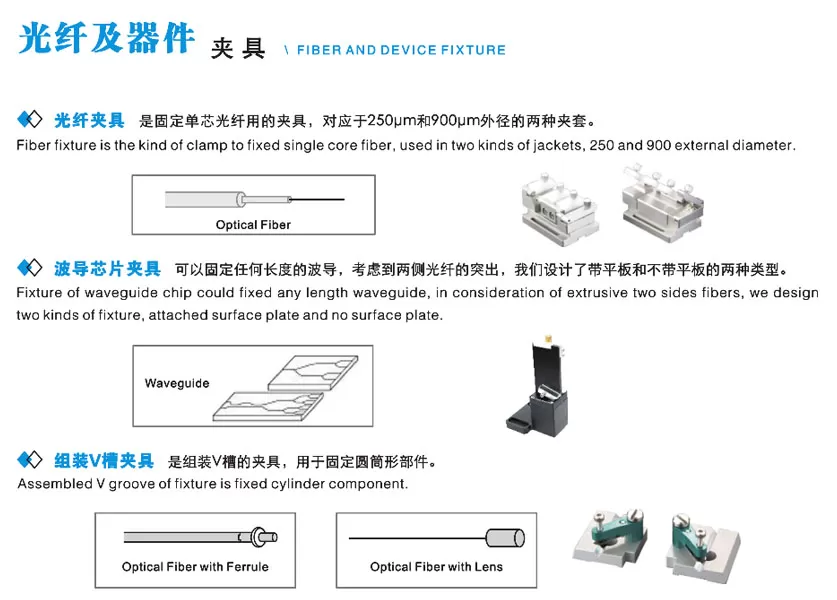 光纤及器件 夹具 \ FIBER AND DEVICE FIXTURE

光纤夹具 是固定单芯光纤用的夹具，对应于250μm和900μm外径的两种夹套。
Fiber fixture is the kind of clamp to fixed single core fiber, used in two kinds of jackets, 250 and 900 external diameter.

Optical Fiber

波导芯片夹具 可以固定任何长度的波导，考虑到两侧光纤的突出，我们设计了带平板和不带平板的两种类型。
Fixture of waveguide chip could fixed any length waveguide, in consideration of extrusive two sides fibers, we design two kinds of fixture, attached surface plate and no surface plate.

Waveguide

组装V槽夹具 是组装V槽的夹具，用于固定圆筒形部件。
Assembled V groove of fixture is fixed cylinder component.

Optical Fiber with Ferrule

Optical Fiber with Lens