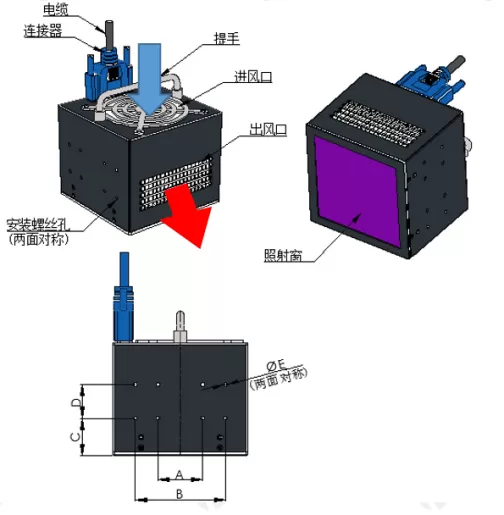 电缆
连接器
提手
进风口
出风口
安装螺丝孔
(两面对称)
照射窗
ØE
(两面对称)
D
C
A
B